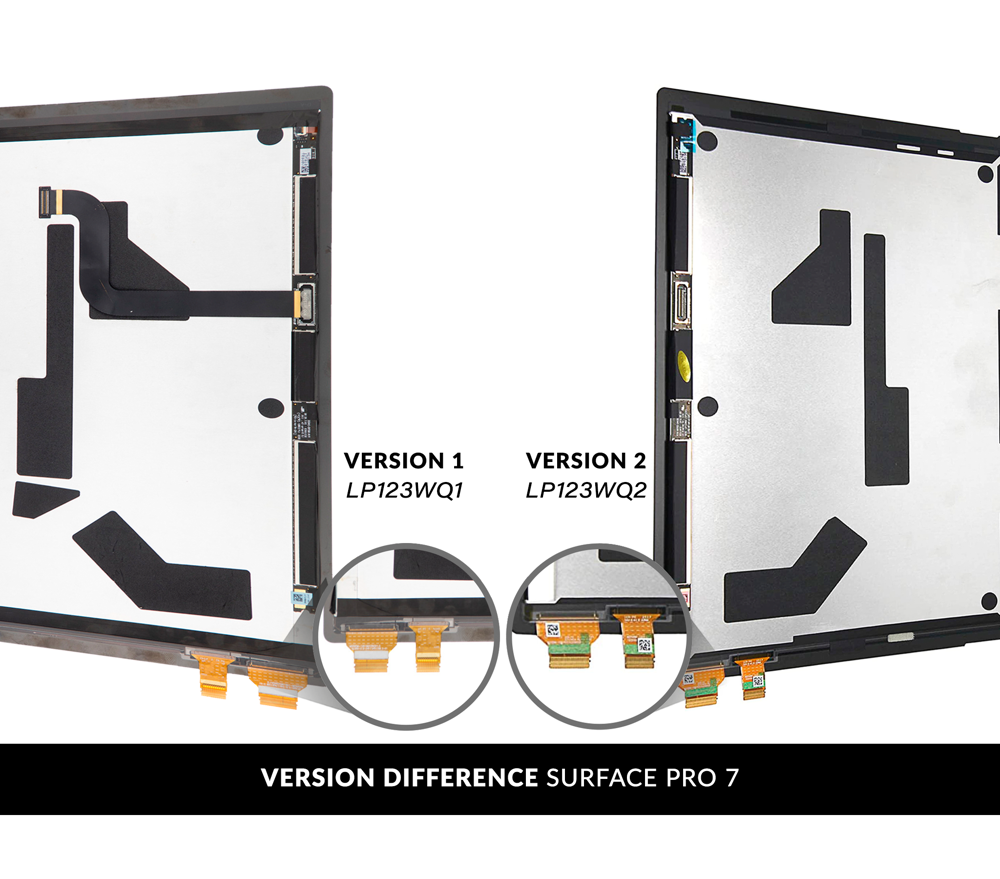 VERSION 1
LP123WQ1

VERSION 2
LP123WQ2

VERSION DIFFERENCE SURFACE PRO 7